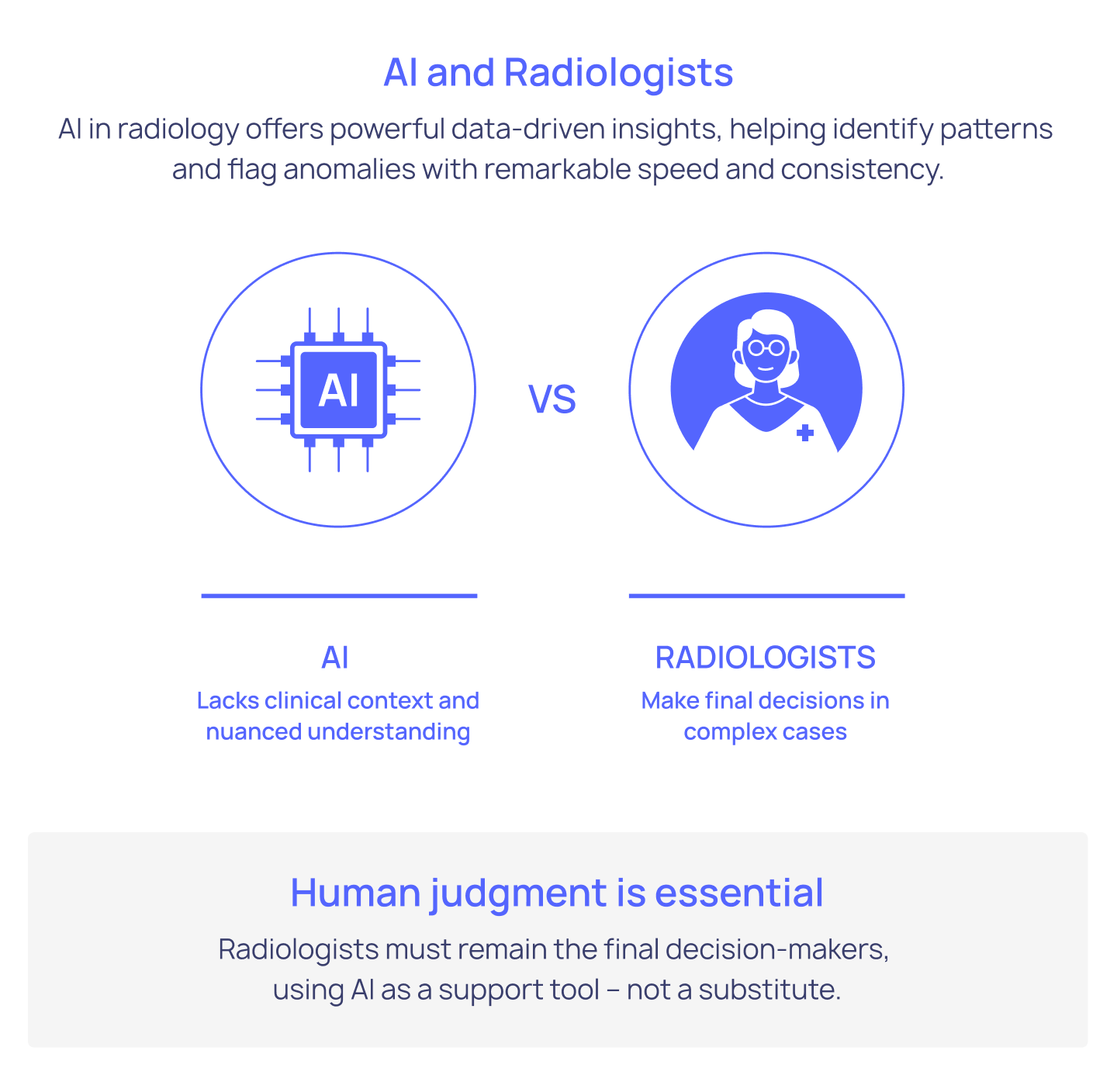 AI and Radiologists

AI in radiology offers powerful data-driven insights, helping identify patterns and flag anomalies with remarkable speed and consistency.

AI

VS

AI

Lacks clinical context and nuanced understanding

RADIOLOGISTS

Make final decisions in complex cases

Human judgment is essential

Radiologists must remain the final decision-makers, using AI as a support tool – not a substitute.